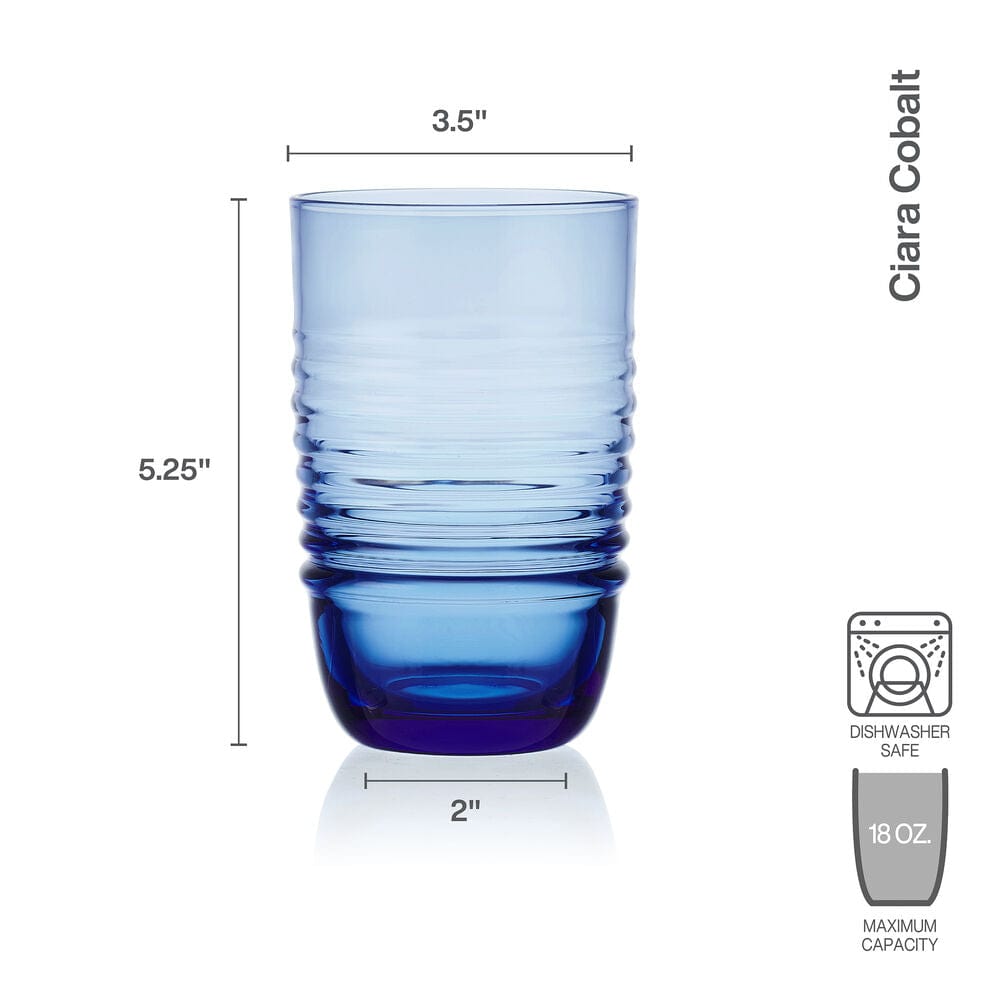 3.5"

5.25"

2"

Ciara Cobalt

DISHWASHER SAFE

18 OZ.

MAXIMUM CAPACITY