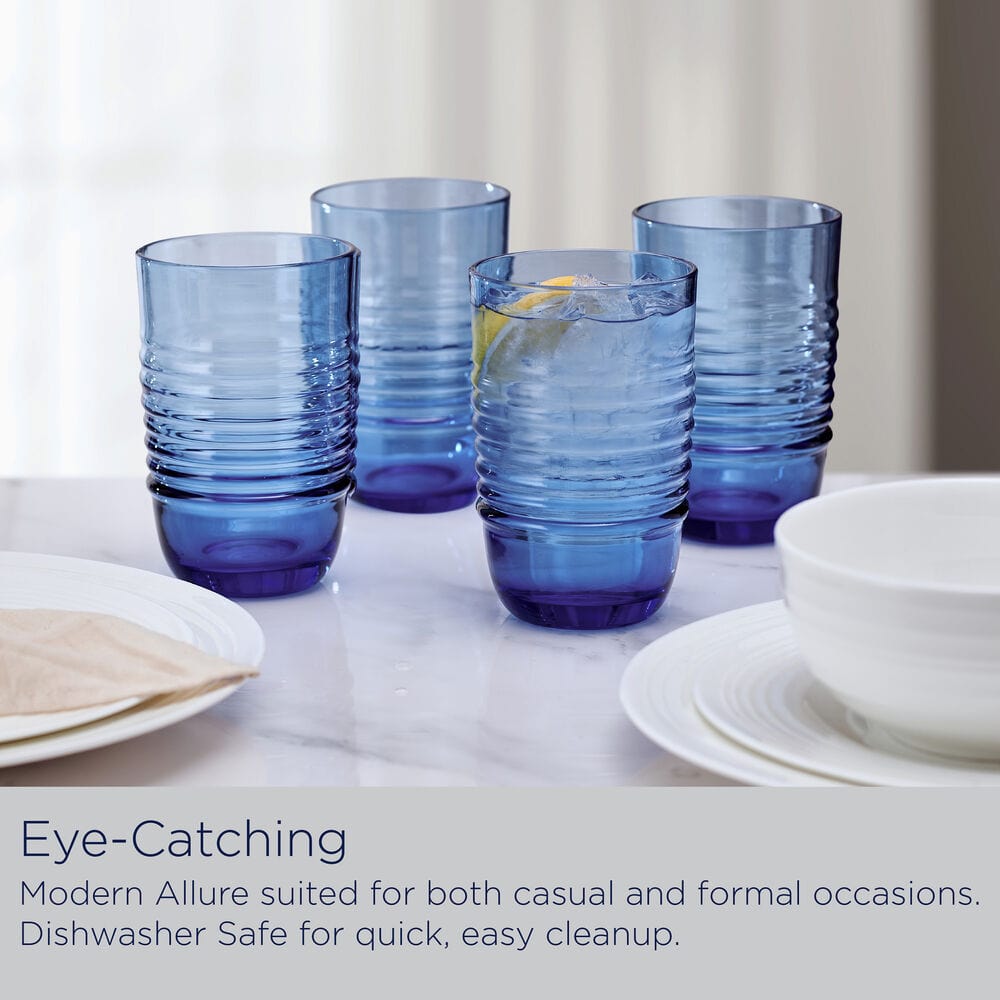 Eye-Catching

Modern Allure suited for both casual and formal occasions. Dishwasher Safe for quick, easy cleanup.